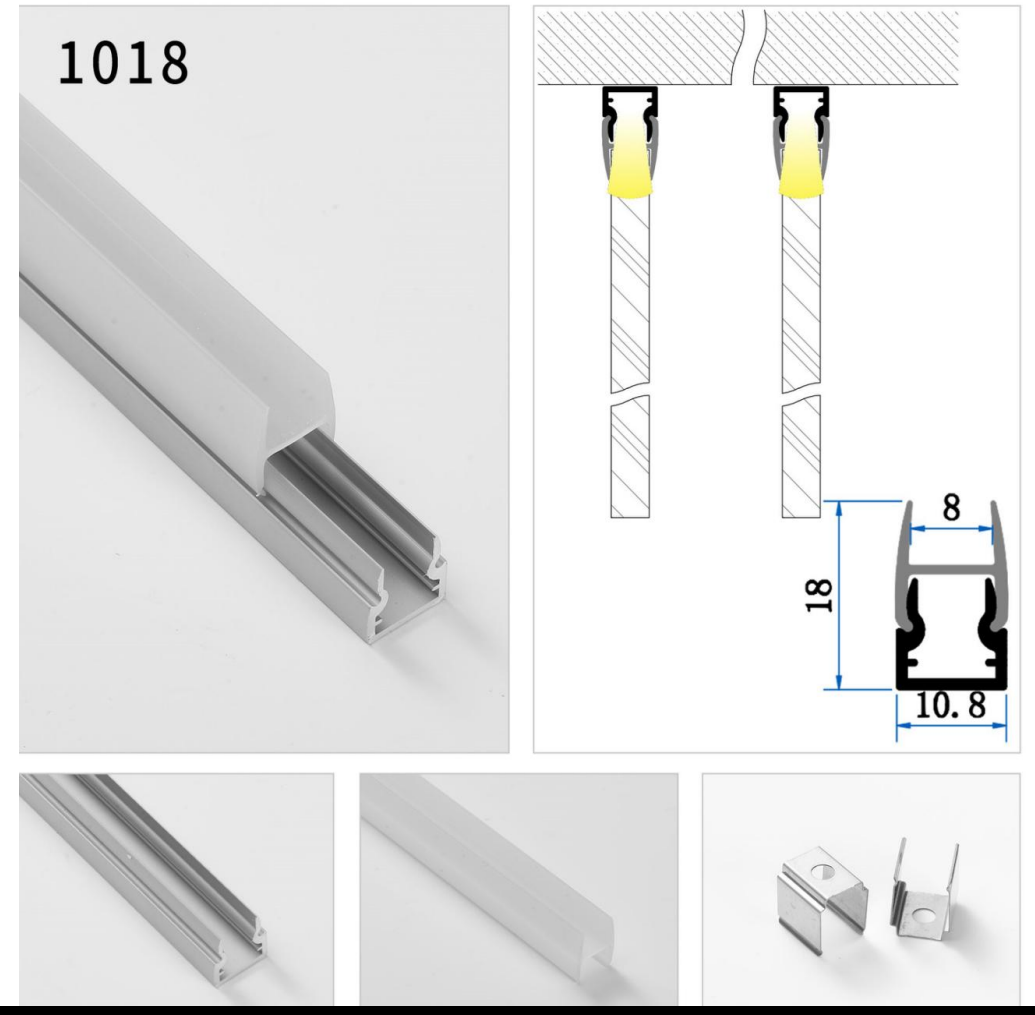 1018

8

18

10.8