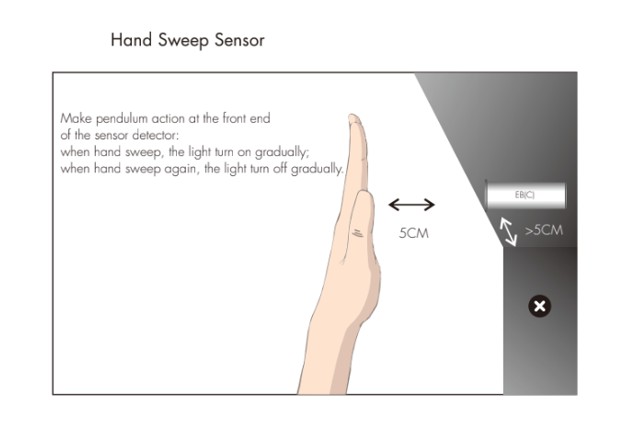 Hand Sweep Sensor

Make pendulum action at the front end of the sensor detector:
when hand sweep, the light turn on gradually;
when hand sweep again, the light turn off gradually.

5CM

EB(C)

>5CM